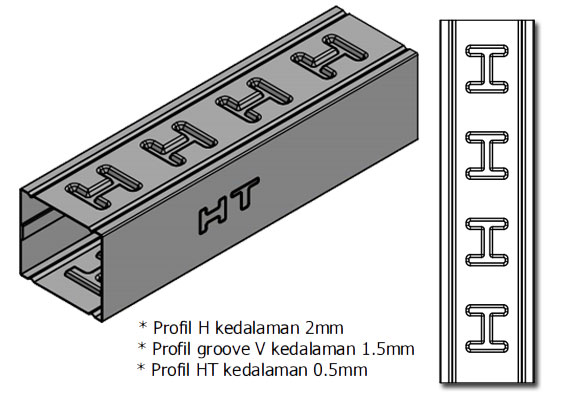 HT

* Profil H kedalaman 2mm
* Profil groove V kedalaman 1.5mm
* Profil HT kedalaman 0.5mm